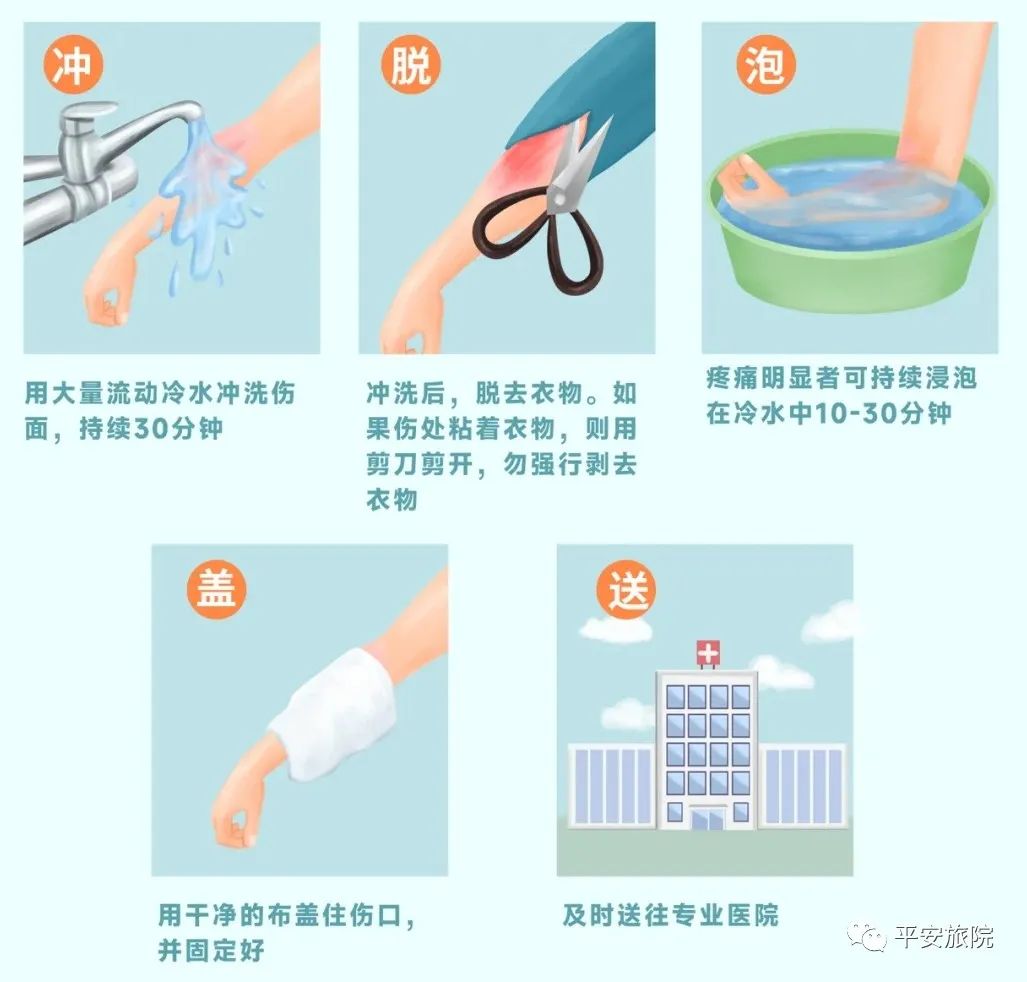 冲

用大量流动冷水冲洗伤面，持续30分钟

脱

冲洗后，脱去衣物。如果伤处粘着衣物，则用剪刀剪开，勿强行剥去衣物

泡

疼痛明显者可持续浸泡在冷水中10-30分钟

盖

用干净的布盖住伤口，并固定好

送

及时送往专业医院

平安旅院